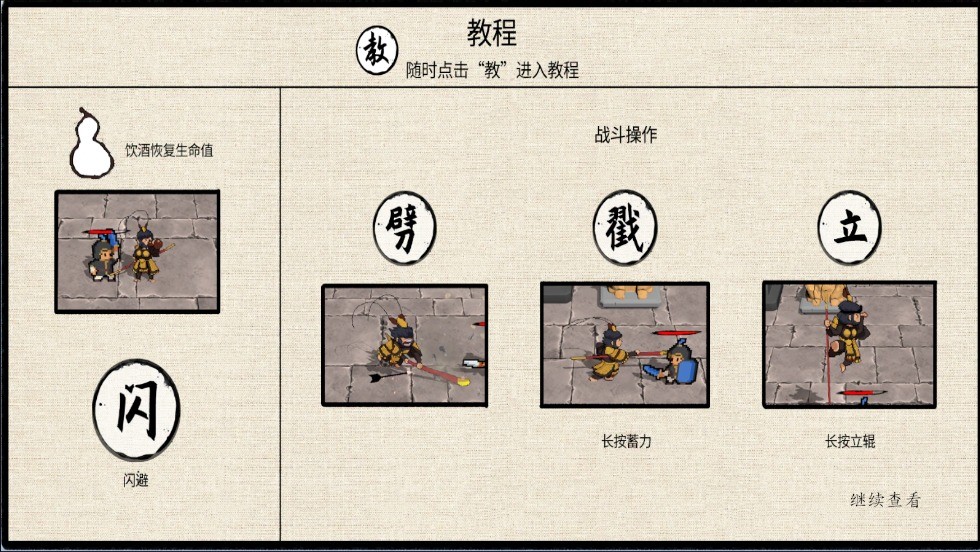 教

教程

随时点击“教”进入教程

饮酒恢复生命值

闪

闪避

战斗操作

劈

戳

立

长按蓄力

长按立棍

继续查看